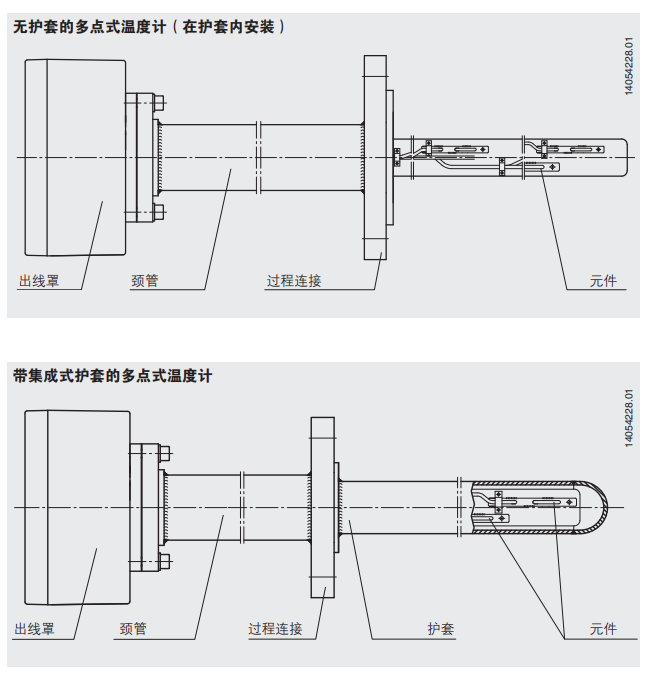 无护套的多点式温度计（在护套内安装）

14054228.01

出线罩

颈管

过程连接

元件

带集成式护套的多点式温度计

14054228.01

出线罩

颈管

过程连接

护套

元件