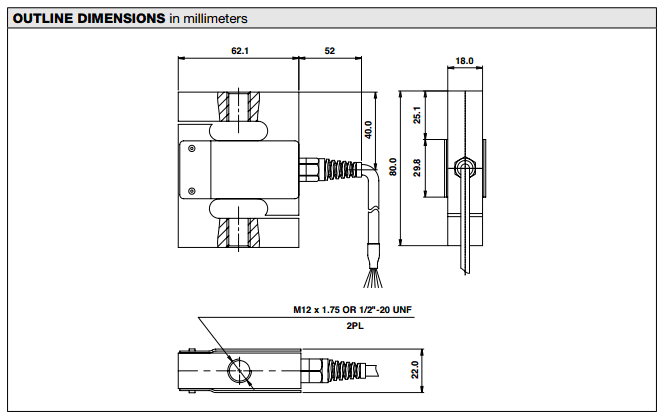 OUTLINE DIMENSIONS in millimeters

62.1

52

18.0

40.0

80.0

25.1

29.8

M12 x 1.75 OR 1/2"-20 UNF

2PL

22.0